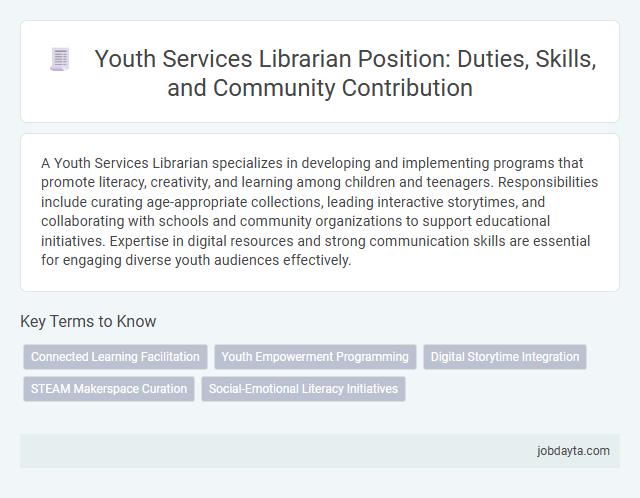 Youth Services Librarian Position: Duties, Skills, and Community Contribution

A Youth Services Librarian specializes in developing and implementing programs that promote literacy, creativity, and learning among children and teenagers. Responsibilities include curating age-appropriate collections, leading interactive storytimes, and collaborating with schools and community organizations to support educational initiatives. Expertise in digital resources and strong communication skills are essential for engaging diverse youth audiences effectively.

Key Terms to Know

Connected Learning Facilitation

Youth Empowerment Programming

Digital Storytime Integration

STEAM Makerspace Curation

Social-Emotional Literacy Initiatives

jobdayta.com