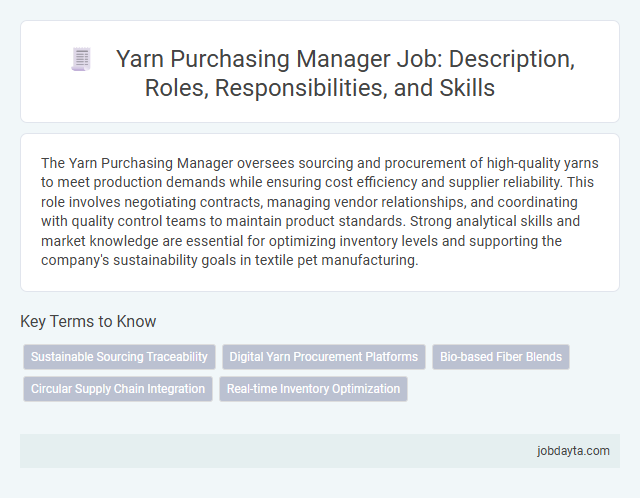 Yarn Purchasing Manager Job: Description, Roles, Responsibilities, and Skills

The Yarn Purchasing Manager oversees sourcing and procurement of high-quality yarns to meet production demands while ensuring cost efficiency and supplier reliability. This role involves negotiating contracts, managing vendor relationships, and coordinating with quality control teams to maintain product standards. Strong analytical skills and market knowledge are essential for optimizing inventory levels and supporting the company's sustainability goals in textile pet manufacturing.

Key Terms to Know

Sustainable Sourcing Traceability

Digital Yarn Procurement Platforms

Bio-based Fiber Blends

Circular Supply Chain Integration

Real-time Inventory Optimization

jobdayta.com