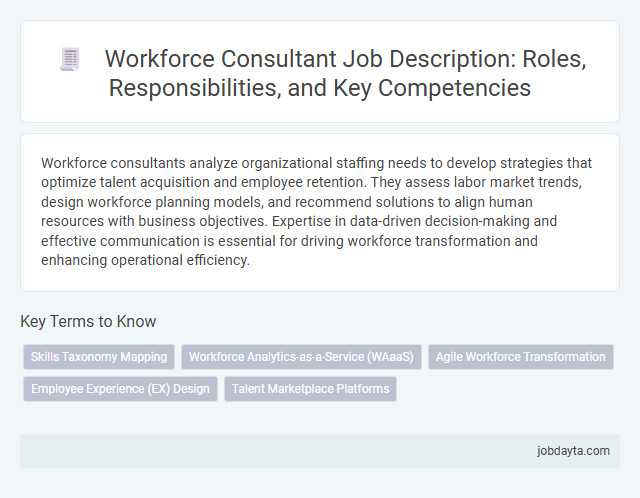 Workforce Consultant Job Description: Roles, Responsibilities, and Key Competencies

Workforce consultants analyze organizational staffing needs to develop strategies that optimize talent acquisition and employee retention. They assess labor market trends, design workforce planning models, and recommend solutions to align human resources with business objectives. Expertise in data-driven decision-making and effective communication is essential for driving workforce transformation and enhancing operational efficiency.

Key Terms to Know

Skills Taxonomy Mapping

Workforce Analytics-as-a-Service (WAaaS)

Agile Workforce Transformation

Employee Experience (EX) Design

Talent Marketplace Platforms

jobdayta.com