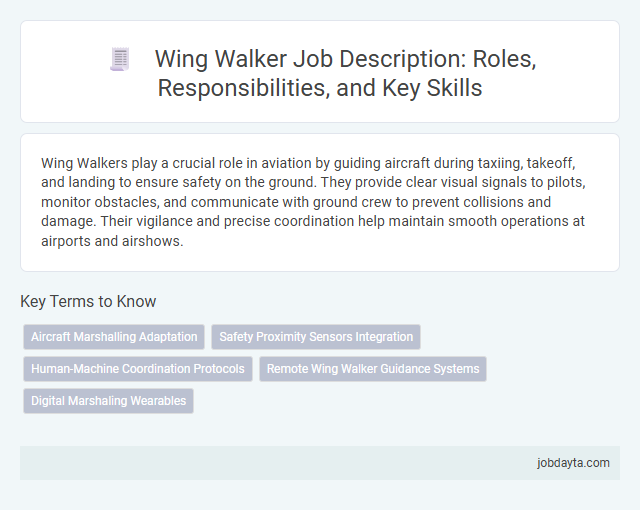 Wing Walker Job Description: Roles, Responsibilities, and Key Skills

Wing Walkers play a crucial role in aviation by guiding aircraft during taxiing, takeoff, and landing to ensure safety on the ground. They provide clear visual signals to pilots, monitor obstacles, and communicate with ground crew to prevent collisions and damage. Their vigilance and precise coordination help maintain smooth operations at airports and airshows.

Key Terms to Know

Aircraft Marshalling Adaptation

Safety Proximity Sensors Integration

Human-Machine Coordination Protocols

Remote Wing Walker Guidance Systems

Digital Marshaling Wearables

jobdayta.com