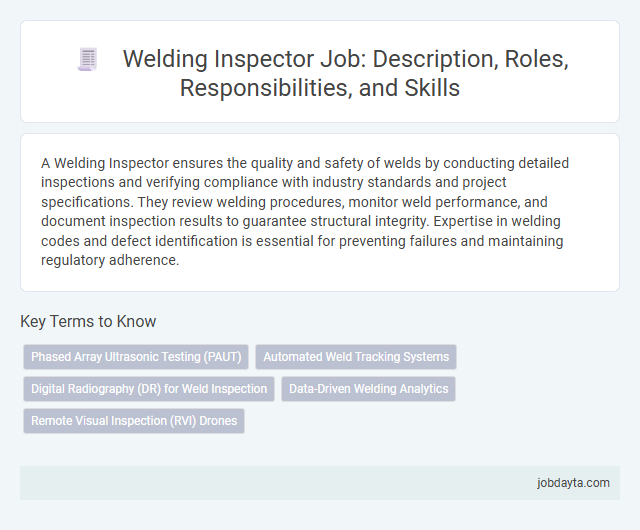 Welding Inspector Job: Description, Roles, Responsibilities, and Skills

A Welding Inspector ensures the quality and safety of welds by conducting detailed inspections and verifying compliance with industry standards and project specifications. They review welding procedures, monitor weld performance, and document inspection results to guarantee structural integrity. Expertise in welding codes and defect identification is essential for preventing failures and maintaining regulatory adherence.

Key Terms to Know

Phased Array Ultrasonic Testing (PAUT)

Automated Weld Tracking Systems

Digital Radiography (DR) for Weld Inspection

Data-Driven Welding Analytics

Remote Visual Inspection (RVI) Drones

jobdayta.com