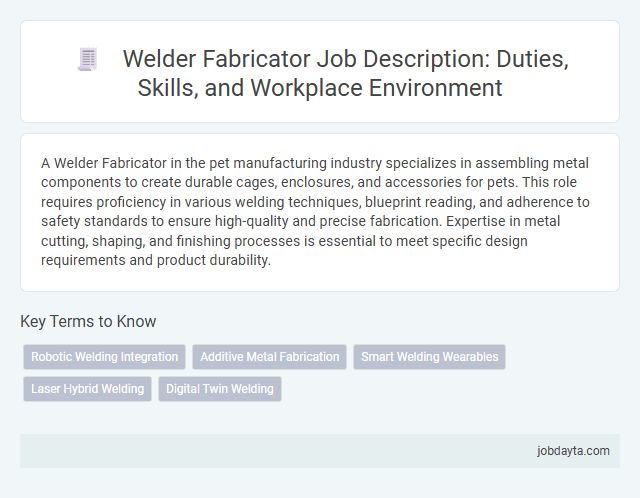 Welder Fabricator Job Description: Duties, Skills, and Workplace Environment

A Welder Fabricator in the pet manufacturing industry specializes in assembling metal components to create durable cages, enclosures, and accessories for pets. This role requires proficiency in various welding techniques, blueprint reading, and adherence to safety standards to ensure high-quality and precise fabrication. Expertise in metal cutting, shaping, and finishing processes is essential to meet specific design requirements and product durability.

Key Terms to Know

Robotic Welding Integration
Additive Metal Fabrication
Smart Welding Wearables
Laser Hybrid Welding
Digital Twin Welding

jobdayta.com