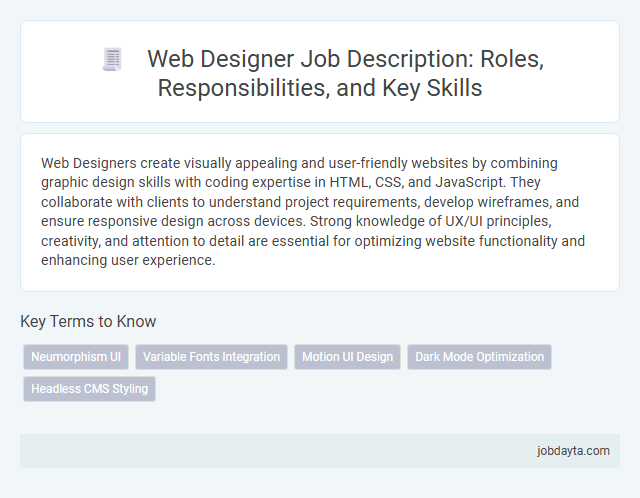 Web Designer Job Description: Roles, Responsibilities, and Key Skills

Web Designers create visually appealing and user-friendly websites by combining graphic design skills with coding expertise in HTML, CSS, and JavaScript. They collaborate with clients to understand project requirements, develop wireframes, and ensure responsive design across devices. Strong knowledge of UX/UI principles, creativity, and attention to detail are essential for optimizing website functionality and enhancing user experience.

Key Terms to Know

Neumorphism UI

Variable Fonts Integration

Motion UI Design

Dark Mode Optimization

Headless CMS Styling

jobdayta.com