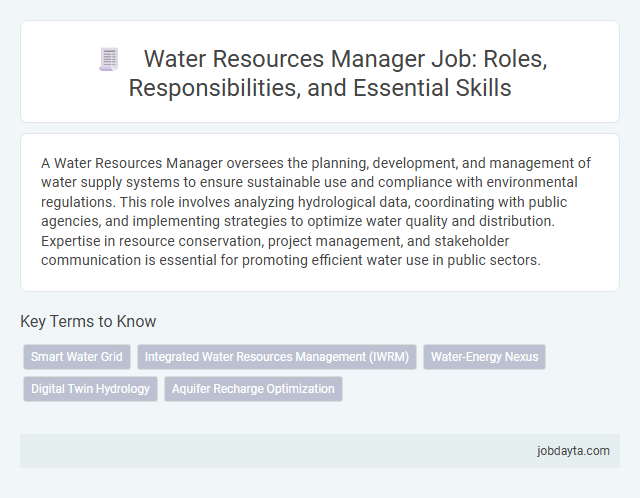 Water Resources Manager Job: Roles, Responsibilities, and Essential Skills

A Water Resources Manager oversees the planning, development, and management of water supply systems to ensure sustainable use and compliance with environmental regulations. This role involves analyzing hydrological data, coordinating with public agencies, and implementing strategies to optimize water quality and distribution. Expertise in resource conservation, project management, and stakeholder communication is essential for promoting efficient water use in public sectors.

Key Terms to Know

Smart Water Grid
Integrated Water Resources Management (IWRM)
Water-Energy Nexus
Digital Twin Hydrology
Aquifer Recharge Optimization

jobdayta.com