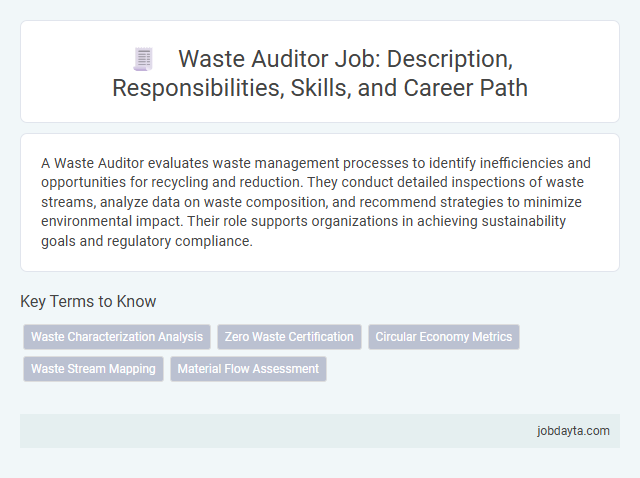 Waste Auditor Job: Description, Responsibilities, Skills, and Career Path

A Waste Auditor evaluates waste management processes to identify inefficiencies and opportunities for recycling and reduction. They conduct detailed inspections of waste streams, analyze data on waste composition, and recommend strategies to minimize environmental impact. Their role supports organizations in achieving sustainability goals and regulatory compliance.

Key Terms to Know

Waste Characterization Analysis

Zero Waste Certification

Circular Economy Metrics

Waste Stream Mapping

Material Flow Assessment

jobdayta.com