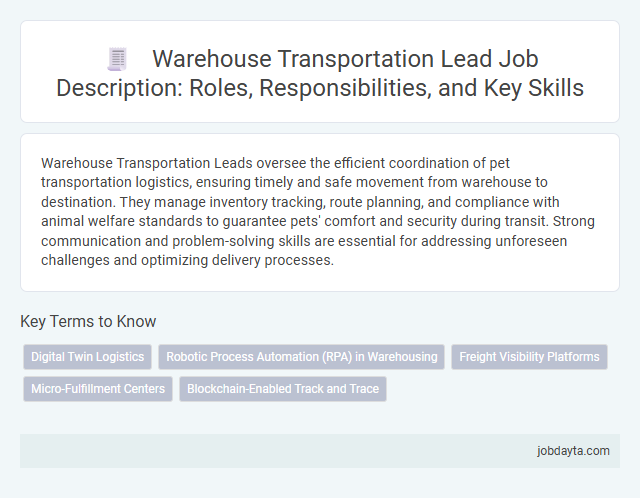 Warehouse Transportation Lead Job Description: Roles, Responsibilities, and Key Skills

Warehouse Transportation Leads oversee the efficient coordination of pet transportation logistics, ensuring timely and safe movement from warehouse to destination. They manage inventory tracking, route planning, and compliance with animal welfare standards to guarantee pets' comfort and security during transit. Strong communication and problem-solving skills are essential for addressing unforeseen challenges and optimizing delivery processes.

Key Terms to Know

Digital Twin Logistics

Robotic Process Automation (RPA) in Warehousing

Freight Visibility Platforms

Micro-Fulfillment Centers

Blockchain-Enabled Track and Trace

jobdayta.com