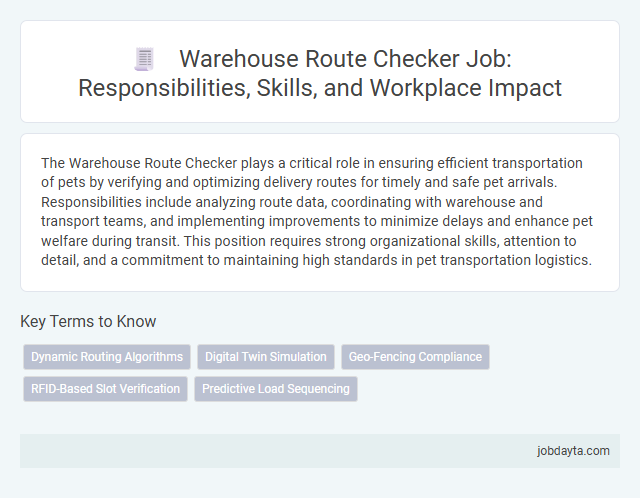 Warehouse Route Checker Job: Responsibilities, Skills, and Workplace Impact

The Warehouse Route Checker plays a critical role in ensuring efficient transportation of pets by verifying and optimizing delivery routes for timely and safe pet arrivals. Responsibilities include analyzing route data, coordinating with warehouse and transport teams, and implementing improvements to minimize delays and enhance pet welfare during transit. This position requires strong organizational skills, attention to detail, and a commitment to maintaining high standards in pet transportation logistics.

Key Terms to Know

Dynamic Routing Algorithms

Digital Twin Simulation

Geo-Fencing Compliance

RFID-Based Slot Verification

Predictive Load Sequencing

jobdayta.com