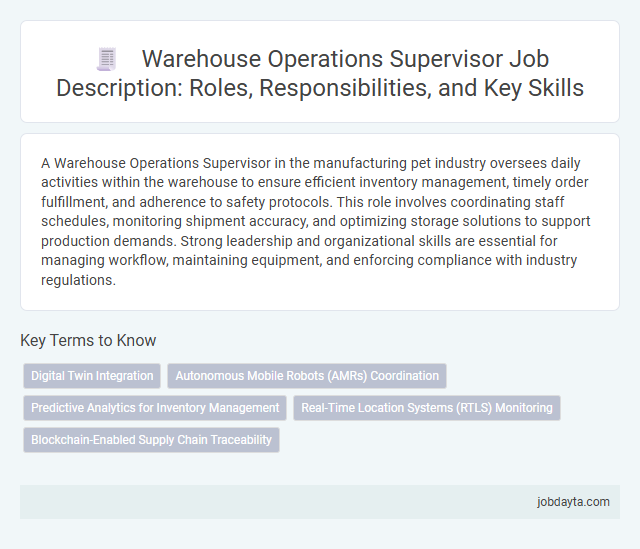 Warehouse Operations Supervisor Job Description: Roles, Responsibilities, and Key Skills

A Warehouse Operations Supervisor in the manufacturing pet industry oversees daily activities within the warehouse to ensure efficient inventory management, timely order fulfillment, and adherence to safety protocols. This role involves coordinating staff schedules, monitoring shipment accuracy, and optimizing storage solutions to support production demands. Strong leadership and organizational skills are essential for managing workflow, maintaining equipment, and enforcing compliance with industry regulations.

Key Terms to Know

Digital Twin Integration

Autonomous Mobile Robots (AMRs) Coordination

Predictive Analytics for Inventory Management

Real-Time Location Systems (RTLS) Monitoring

Blockchain-Enabled Supply Chain Traceability

jobdayta.com