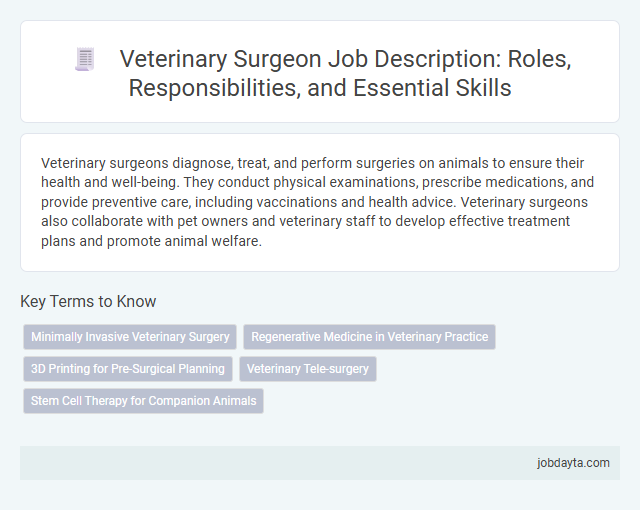 Veterinary Surgeon Job Description: Roles, Responsibilities, and Essential Skills

Veterinary surgeons diagnose, treat, and perform surgeries on animals to ensure their health and well-being. They conduct physical examinations, prescribe medications, and provide preventive care, including vaccinations and health advice. Veterinary surgeons also collaborate with pet owners and veterinary staff to develop effective treatment plans and promote animal welfare.

Key Terms to Know

Minimally Invasive Veterinary Surgery

Regenerative Medicine in Veterinary Practice

3D Printing for Pre-Surgical Planning

Veterinary Tele-surgery

Stem Cell Therapy for Companion Animals

jobdayta.com