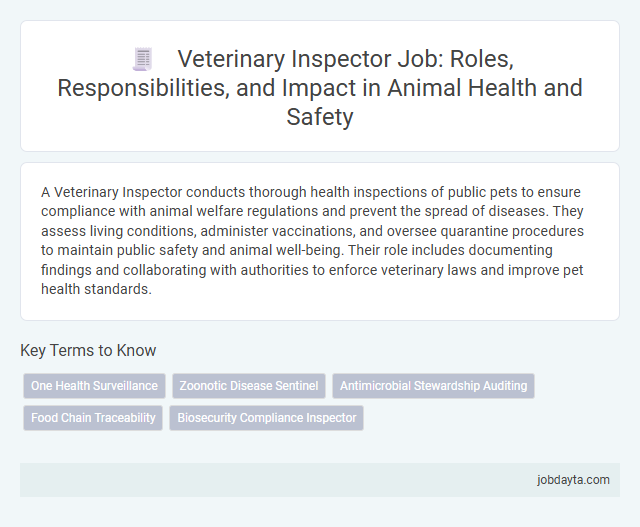 Veterinary Inspector Job: Roles, Responsibilities, and Impact in Animal Health and Safety

A Veterinary Inspector conducts thorough health inspections of public pets to ensure compliance with animal welfare regulations and prevent the spread of diseases. They assess living conditions, administer vaccinations, and oversee quarantine procedures to maintain public safety and animal well-being. Their role includes documenting findings and collaborating with authorities to enforce veterinary laws and improve pet health standards.

Key Terms to Know

One Health Surveillance

Zoonotic Disease Sentinel

Antimicrobial Stewardship Auditing

Food Chain Traceability

Biosecurity Compliance Inspector

jobdayta.com