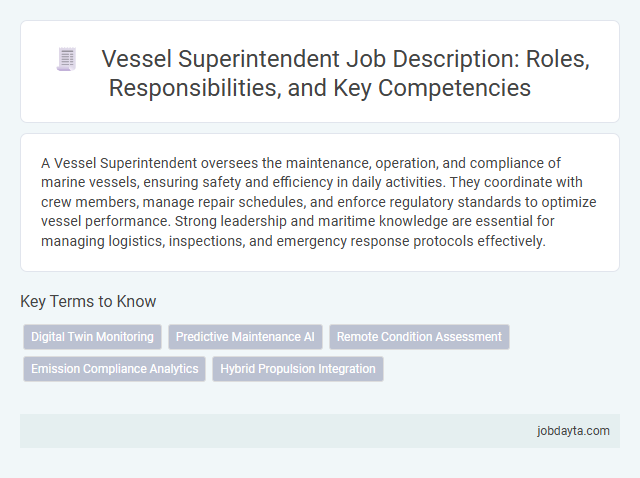 Vessel Superintendent Job Description: Roles, Responsibilities, and Key Competencies

A Vessel Superintendent oversees the maintenance, operation, and compliance of marine vessels, ensuring safety and efficiency in daily activities. They coordinate with crew members, manage repair schedules, and enforce regulatory standards to optimize vessel performance. Strong leadership and maritime knowledge are essential for managing logistics, inspections, and emergency response protocols effectively.

Key Terms to Know

Digital Twin Monitoring

Predictive Maintenance AI

Remote Condition Assessment

Emission Compliance Analytics

Hybrid Propulsion Integration

jobdayta.com