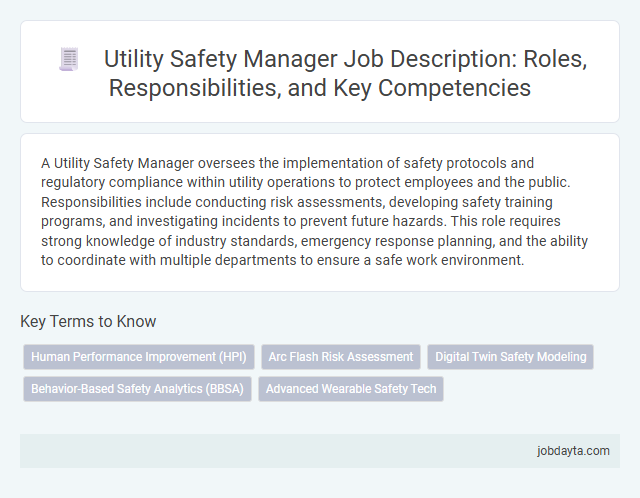 Utility Safety Manager Job Description: Roles, Responsibilities, and Key Competencies

A Utility Safety Manager oversees the implementation of safety protocols and regulatory compliance within utility operations to protect employees and the public. Responsibilities include conducting risk assessments, developing safety training programs, and investigating incidents to prevent future hazards. This role requires strong knowledge of industry standards, emergency response planning, and the ability to coordinate with multiple departments to ensure a safe work environment.

Key Terms to Know

Human Performance Improvement (HPI)

Arc Flash Risk Assessment

Digital Twin Safety Modeling

Behavior-Based Safety Analytics (BBSA)

Advanced Wearable Safety Tech

jobdayta.com