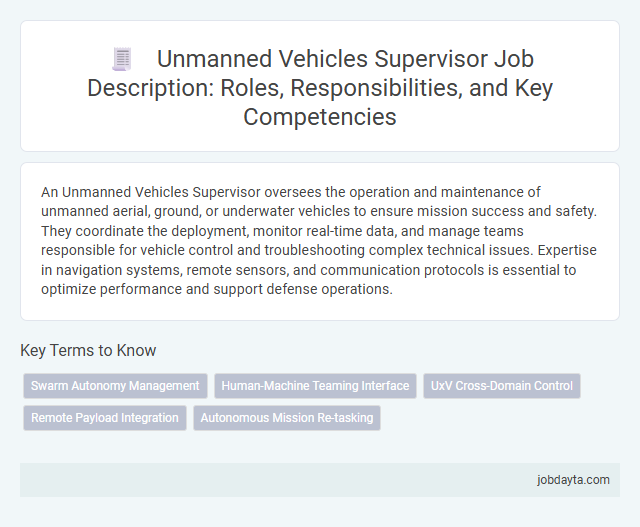 Unmanned Vehicles Supervisor Job Description: Roles, Responsibilities, and Key Competencies

An Unmanned Vehicles Supervisor oversees the operation and maintenance of unmanned aerial, ground, or underwater vehicles to ensure mission success and safety. They coordinate the deployment, monitor real-time data, and manage teams responsible for vehicle control and troubleshooting complex technical issues. Expertise in navigation systems, remote sensors, and communication protocols is essential to optimize performance and support defense operations.

Key Terms to Know

Swarm Autonomy Management
Human-Machine Teaming Interface
UxV Cross-Domain Control
Remote Payload Integration
Autonomous Mission Re-tasking

jobdayta.com