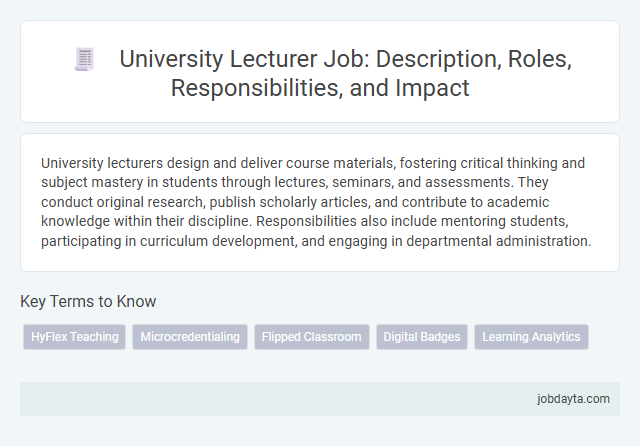 University Lecturer Job: Description, Roles, Responsibilities, and Impact

University lecturers design and deliver course materials, fostering critical thinking and subject mastery in students through lectures, seminars, and assessments. They conduct original research, publish scholarly articles, and contribute to academic knowledge within their discipline. Responsibilities also include mentoring students, participating in curriculum development, and engaging in departmental administration.

Key Terms to Know

HyFlex Teaching
Microcredentialing
Flipped Classroom
Digital Badges
Learning Analytics

jobdayta.com