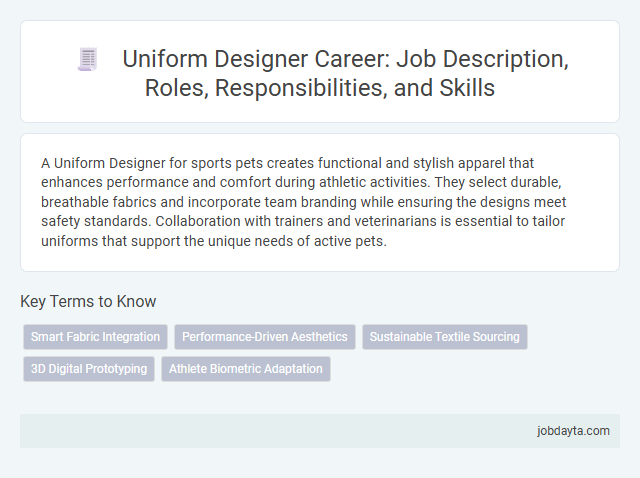 Uniform Designer Career: Job Description, Roles, Responsibilities, and Skills

A Uniform Designer for sports pets creates functional and stylish apparel that enhances performance and comfort during athletic activities. They select durable, breathable fabrics and incorporate team branding while ensuring the designs meet safety standards. Collaboration with trainers and veterinarians is essential to tailor uniforms that support the unique needs of active pets.

Key Terms to Know

Smart Fabric Integration

Performance-Driven Aesthetics

Sustainable Textile Sourcing

3D Digital Prototyping

Athlete Biometric Adaptation

jobdayta.com