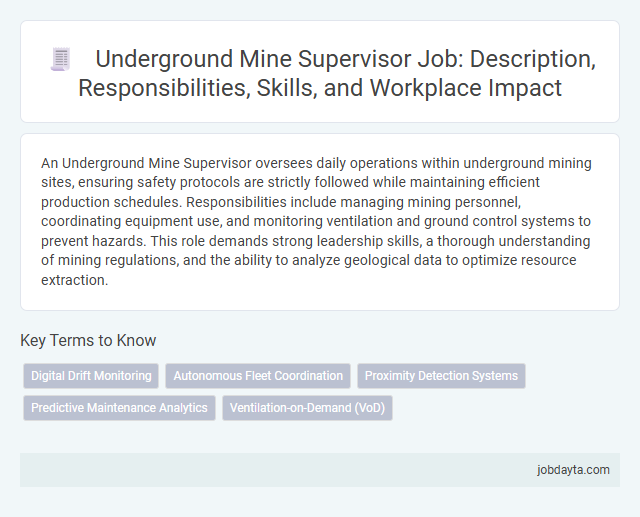 Underground Mine Supervisor Job: Description, Responsibilities, Skills, and Workplace Impact

An Underground Mine Supervisor oversees daily operations within underground mining sites, ensuring safety protocols are strictly followed while maintaining efficient production schedules. Responsibilities include managing mining personnel, coordinating equipment use, and monitoring ventilation and ground control systems to prevent hazards. This role demands strong leadership skills, a thorough understanding of mining regulations, and the ability to analyze geological data to optimize resource extraction.

Key Terms to Know

Digital Drift Monitoring

Autonomous Fleet Coordination

Proximity Detection Systems

Predictive Maintenance Analytics

Ventilation-on-Demand (VoD)

jobdayta.com