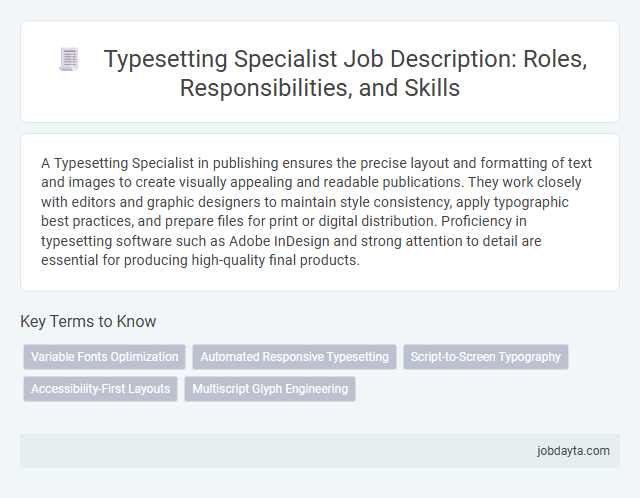 Typesetting Specialist Job Description: Roles, Responsibilities, and Skills

A Typesetting Specialist in publishing ensures the precise layout and formatting of text and images to create visually appealing and readable publications. They work closely with editors and graphic designers to maintain style consistency, apply typographic best practices, and prepare files for print or digital distribution. Proficiency in typesetting software such as Adobe InDesign and strong attention to detail are essential for producing high-quality final products.

Key Terms to Know

Variable Fonts Optimization
Automated Responsive Typesetting
Script-to-Screen Typography
Accessibility-First Layouts
Multiscript Glyph Engineering

jobdayta.com