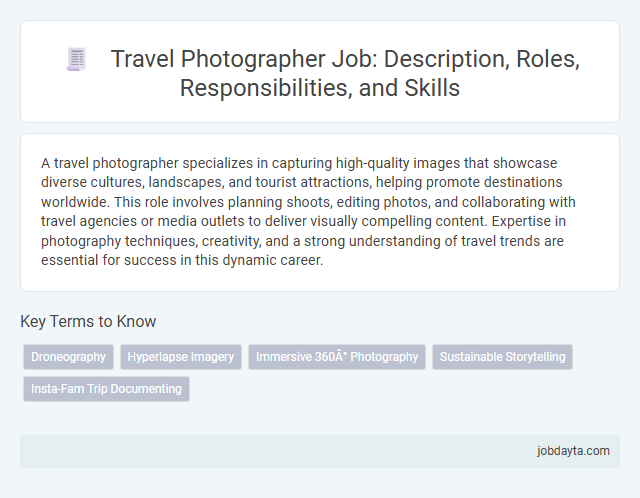 Travel Photographer Job: Description, Roles, Responsibilities, and Skills

A travel photographer specializes in capturing high-quality images that showcase diverse cultures, landscapes, and tourist attractions, helping promote destinations worldwide. This role involves planning shoots, editing photos, and collaborating with travel agencies or media outlets to deliver visually compelling content. Expertise in photography techniques, creativity, and a strong understanding of travel trends are essential for success in this dynamic career.

Key Terms to Know

Droneography

Hyperlapse Imagery

Immersive 360Â° Photography

Sustainable Storytelling

Insta-Fam Trip Documenting

jobdayta.com