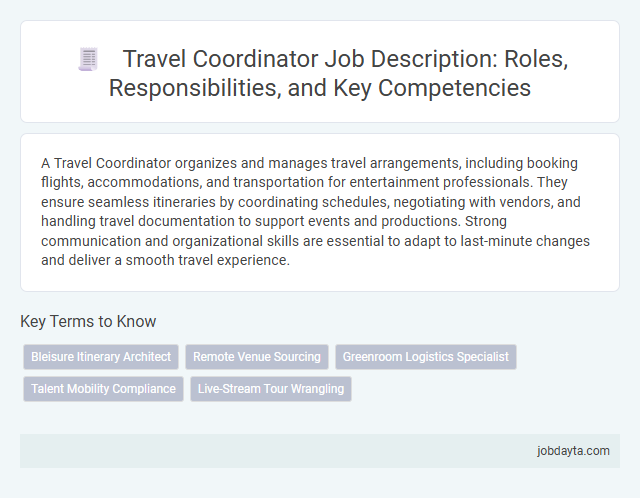 Travel Coordinator Job Description: Roles, Responsibilities, and Key Competencies

A Travel Coordinator organizes and manages travel arrangements, including booking flights, accommodations, and transportation for entertainment professionals. They ensure seamless itineraries by coordinating schedules, negotiating with vendors, and handling travel documentation to support events and productions. Strong communication and organizational skills are essential to adapt to last-minute changes and deliver a smooth travel experience.

Key Terms to Know

Bleisure Itinerary Architect

Remote Venue Sourcing

Greenroom Logistics Specialist

Talent Mobility Compliance

Live-Stream Tour Wrangling

jobdayta.com