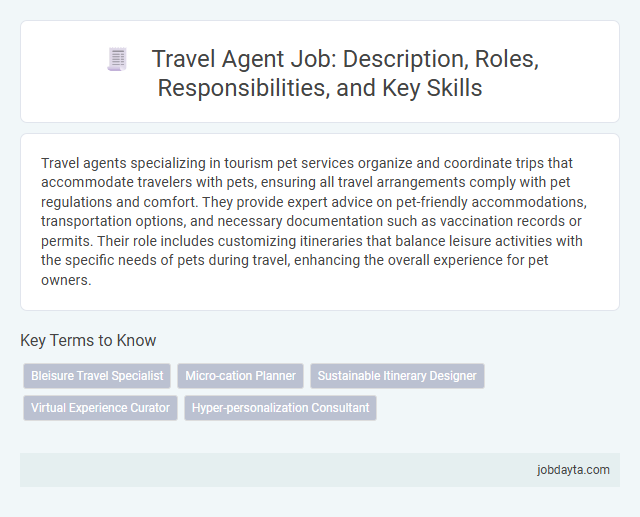 Travel Agent Job: Description, Roles, Responsibilities, and Key Skills

Travel agents specializing in tourism pet services organize and coordinate trips that accommodate travelers with pets, ensuring all travel arrangements comply with pet regulations and comfort. They provide expert advice on pet-friendly accommodations, transportation options, and necessary documentation such as vaccination records or permits. Their role includes customizing itineraries that balance leisure activities with the specific needs of pets during travel, enhancing the overall experience for pet owners.

Key Terms to Know

Bleisure Travel Specialist
Micro-cation Planner
Sustainable Itinerary Designer
Virtual Experience Curator
Hyper-personalization Consultant

jobdayta.com