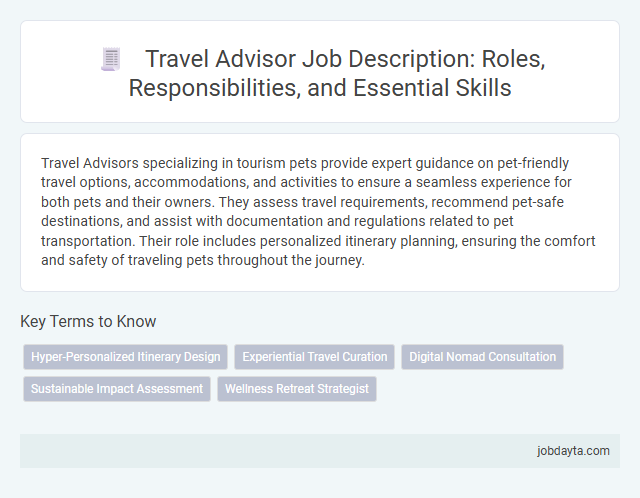 Travel Advisor Job Description: Roles, Responsibilities, and Essential Skills

Travel Advisors specializing in tourism pets provide expert guidance on pet-friendly travel options, accommodations, and activities to ensure a seamless experience for both pets and their owners. They assess travel requirements, recommend pet-safe destinations, and assist with documentation and regulations related to pet transportation. Their role includes personalized itinerary planning, ensuring the comfort and safety of traveling pets throughout the journey.

Key Terms to Know

Hyper-Personalized Itinerary Design

Experiential Travel Curation

Digital Nomad Consultation

Sustainable Impact Assessment

Wellness Retreat Strategist

jobdayta.com