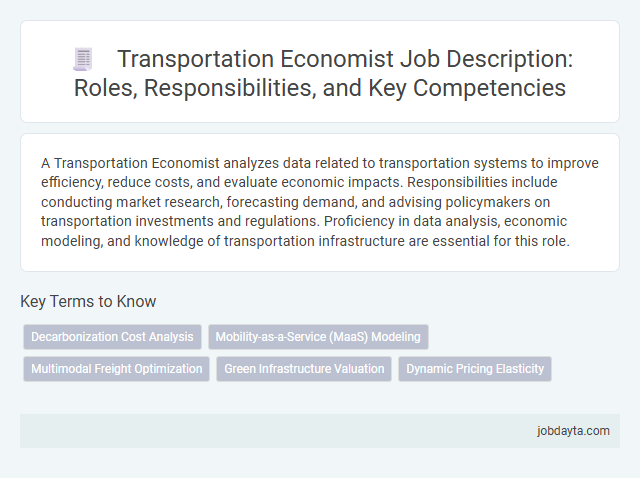 Transportation Economist Job Description: Roles, Responsibilities, and Key Competencies

A Transportation Economist analyzes data related to transportation systems to improve efficiency, reduce costs, and evaluate economic impacts. Responsibilities include conducting market research, forecasting demand, and advising policymakers on transportation investments and regulations. Proficiency in data analysis, economic modeling, and knowledge of transportation infrastructure are essential for this role.

Key Terms to Know

Decarbonization Cost Analysis

Mobility-as-a-Service (MaaS) Modeling

Multimodal Freight Optimization

Green Infrastructure Valuation

Dynamic Pricing Elasticity

jobdayta.com