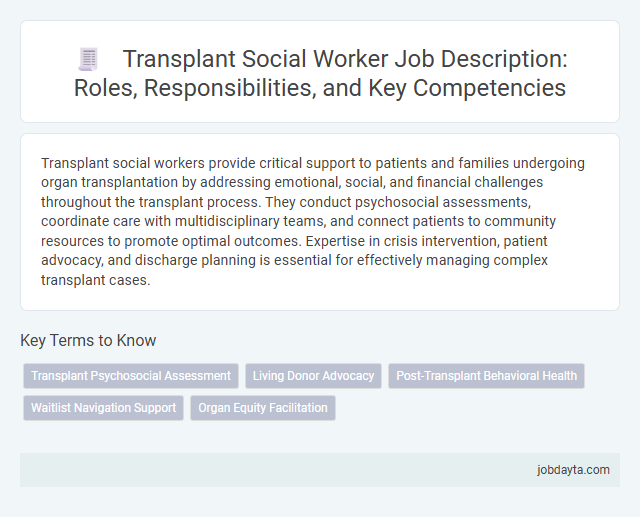 Transplant Social Worker Job Description: Roles, Responsibilities, and Key Competencies

Transplant social workers provide critical support to patients and families undergoing organ transplantation by addressing emotional, social, and financial challenges throughout the transplant process. They conduct psychosocial assessments, coordinate care with multidisciplinary teams, and connect patients to community resources to promote optimal outcomes. Expertise in crisis intervention, patient advocacy, and discharge planning is essential for effectively managing complex transplant cases.

Key Terms to Know

Transplant Psychosocial Assessment

Living Donor Advocacy

Post-Transplant Behavioral Health

Waitlist Navigation Support

Organ Equity Facilitation

jobdayta.com