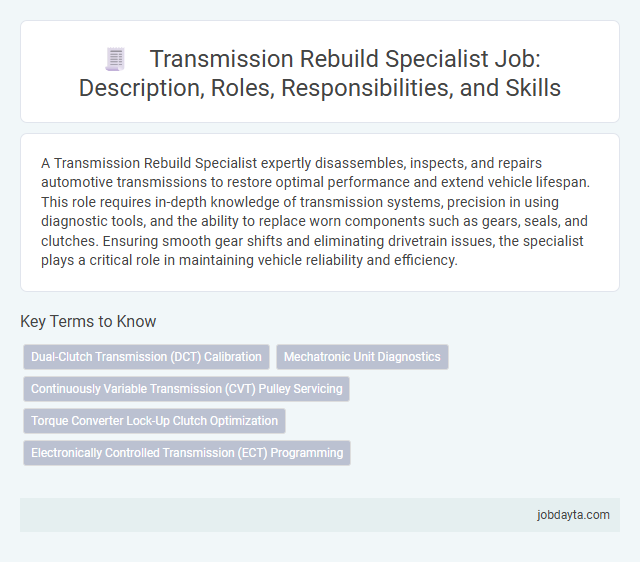 Transmission Rebuild Specialist Job: Description, Roles, Responsibilities, and Skills

A Transmission Rebuild Specialist expertly disassembles, inspects, and repairs automotive transmissions to restore optimal performance and extend vehicle lifespan. This role requires in-depth knowledge of transmission systems, precision in using diagnostic tools, and the ability to replace worn components such as gears, seals, and clutches. Ensuring smooth gear shifts and eliminating drivetrain issues, the specialist plays a critical role in maintaining vehicle reliability and efficiency.

Key Terms to Know

Dual-Clutch Transmission (DCT) Calibration

Mechatronic Unit Diagnostics

Continuously Variable Transmission (CVT) Pulley Servicing

Torque Converter Lock-Up Clutch Optimization

Electronically Controlled Transmission (ECT) Programming

jobdayta.com