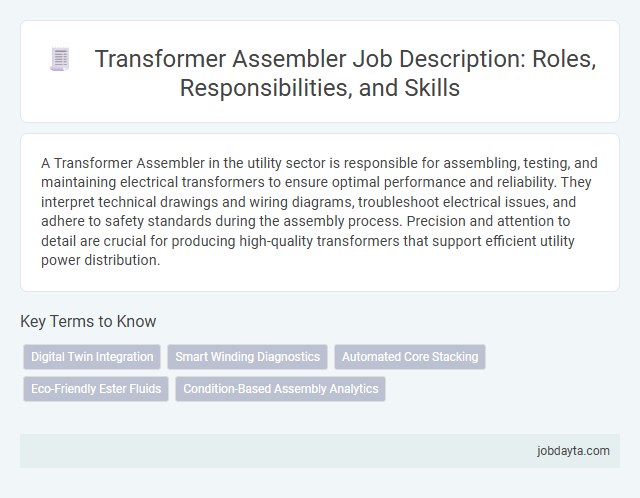 Transformer Assembler Job Description: Roles, Responsibilities, and Skills

A Transformer Assembler in the utility sector is responsible for assembling, testing, and maintaining electrical transformers to ensure optimal performance and reliability. They interpret technical drawings and wiring diagrams, troubleshoot electrical issues, and adhere to safety standards during the assembly process. Precision and attention to detail are crucial for producing high-quality transformers that support efficient utility power distribution.

Key Terms to Know

Digital Twin Integration

Smart Winding Diagnostics

Automated Core Stacking

Eco-Friendly Ester Fluids

Condition-Based Assembly Analytics

jobdayta.com