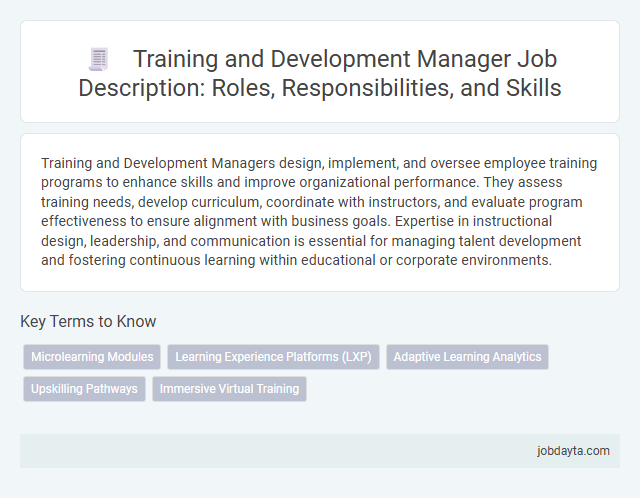 Training and Development Manager Job Description: Roles, Responsibilities, and Skills

Training and Development Managers design, implement, and oversee employee training programs to enhance skills and improve organizational performance. They assess training needs, develop curriculum, coordinate with instructors, and evaluate program effectiveness to ensure alignment with business goals. Expertise in instructional design, leadership, and communication is essential for managing talent development and fostering continuous learning within educational or corporate environments.

Key Terms to Know

Microlearning Modules

Learning Experience Platforms (LXP)

Adaptive Learning Analytics

Upskilling Pathways

Immersive Virtual Training

jobdayta.com