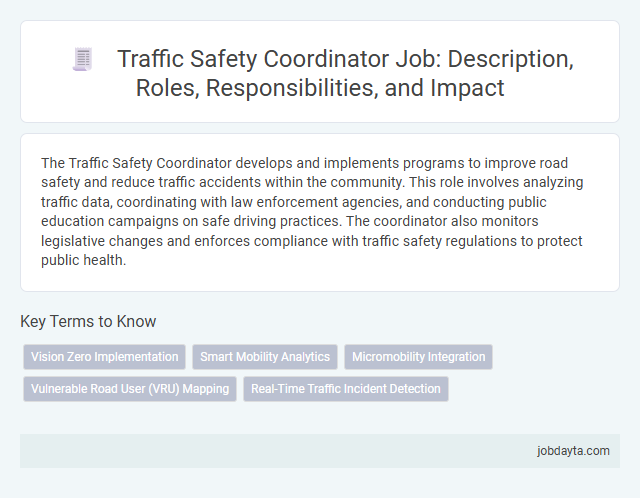 Traffic Safety Coordinator Job: Description, Roles, Responsibilities, and Impact

The Traffic Safety Coordinator develops and implements programs to improve road safety and reduce traffic accidents within the community. This role involves analyzing traffic data, coordinating with law enforcement agencies, and conducting public education campaigns on safe driving practices. The coordinator also monitors legislative changes and enforces compliance with traffic safety regulations to protect public health.

Key Terms to Know

Vision Zero Implementation

Smart Mobility Analytics

Micromobility Integration

Vulnerable Road User (VRU) Mapping

Real-Time Traffic Incident Detection

jobdayta.com