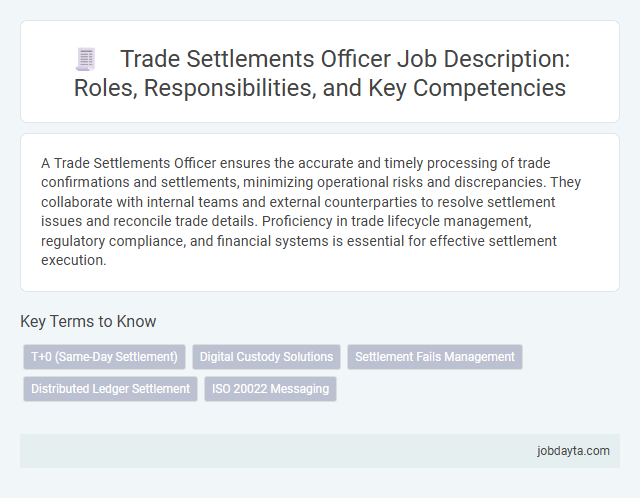 Trade Settlements Officer Job Description: Roles, Responsibilities, and Key Competencies

A Trade Settlements Officer ensures the accurate and timely processing of trade confirmations and settlements, minimizing operational risks and discrepancies. They collaborate with internal teams and external counterparties to resolve settlement issues and reconcile trade details. Proficiency in trade lifecycle management, regulatory compliance, and financial systems is essential for effective settlement execution.

Key Terms to Know

T+0 (Same-Day Settlement)

Digital Custody Solutions

Settlement Fails Management

Distributed Ledger Settlement

ISO 20022 Messaging

jobdayta.com