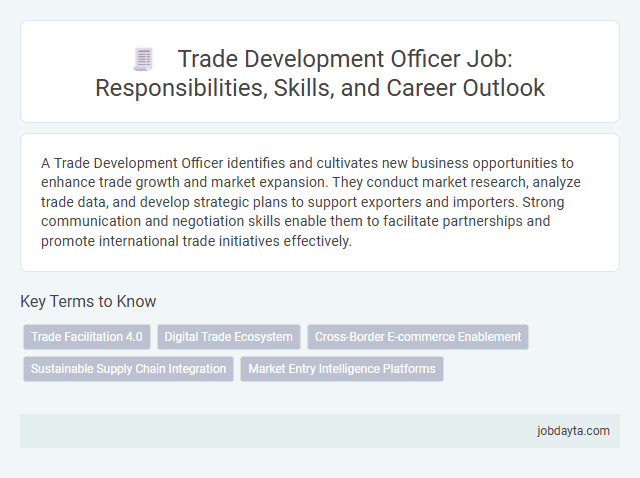 Trade Development Officer Job: Responsibilities, Skills, and Career Outlook

A Trade Development Officer identifies and cultivates new business opportunities to enhance trade growth and market expansion. They conduct market research, analyze trade data, and develop strategic plans to support exporters and importers. Strong communication and negotiation skills enable them to facilitate partnerships and promote international trade initiatives effectively.

Key Terms to Know

Trade Facilitation 4.0
Digital Trade Ecosystem
Cross-Border E-commerce Enablement
Sustainable Supply Chain Integration
Market Entry Intelligence Platforms

jobdayta.com