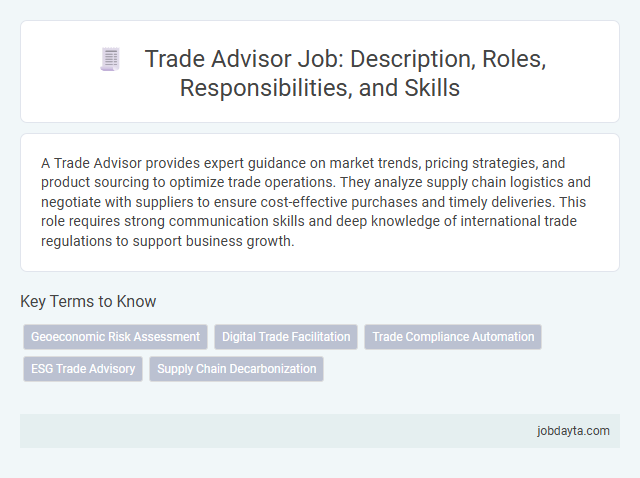 Trade Advisor Job: Description, Roles, Responsibilities, and Skills

A Trade Advisor provides expert guidance on market trends, pricing strategies, and product sourcing to optimize trade operations. They analyze supply chain logistics and negotiate with suppliers to ensure cost-effective purchases and timely deliveries. This role requires strong communication skills and deep knowledge of international trade regulations to support business growth.

Key Terms to Know

Geoeconomic Risk Assessment
Digital Trade Facilitation
Trade Compliance Automation
ESG Trade Advisory
Supply Chain Decarbonization

jobdayta.com