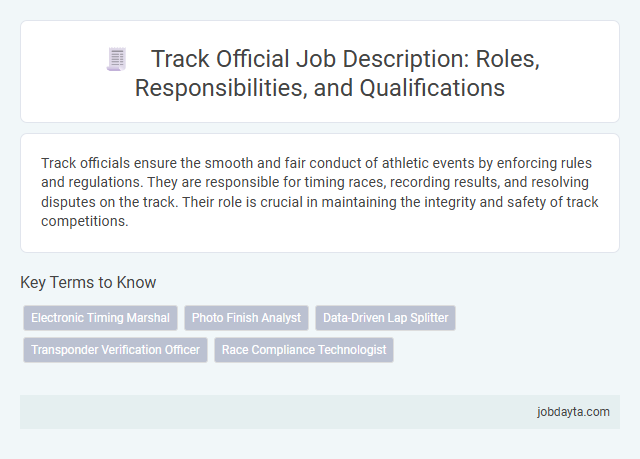 Track Official Job Description: Roles, Responsibilities, and Qualifications

Track officials ensure the smooth and fair conduct of athletic events by enforcing rules and regulations. They are responsible for timing races, recording results, and resolving disputes on the track. Their role is crucial in maintaining the integrity and safety of track competitions.

Key Terms to Know

Electronic Timing Marshal
Photo Finish Analyst
Data-Driven Lap Splitter
Transponder Verification Officer
Race Compliance Technologist

jobdayta.com