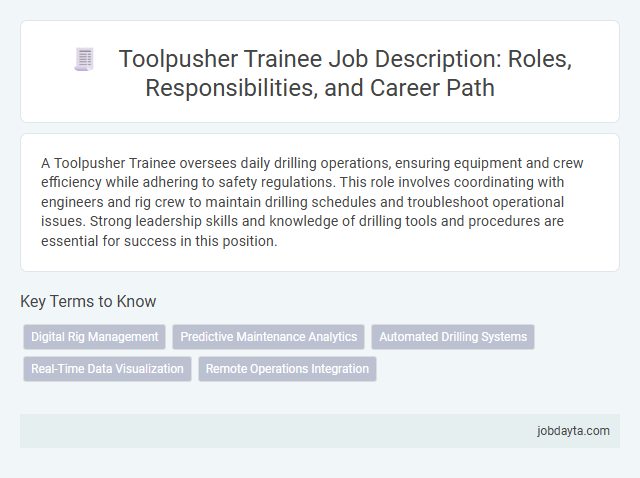 Toolpusher Trainee Job Description: Roles, Responsibilities, and Career Path

A Toolpusher Trainee oversees daily drilling operations, ensuring equipment and crew efficiency while adhering to safety regulations. This role involves coordinating with engineers and rig crew to maintain drilling schedules and troubleshoot operational issues. Strong leadership skills and knowledge of drilling tools and procedures are essential for success in this position.

Key Terms to Know

Digital Rig Management
Predictive Maintenance Analytics
Automated Drilling Systems
Real-Time Data Visualization
Remote Operations Integration

jobdayta.com