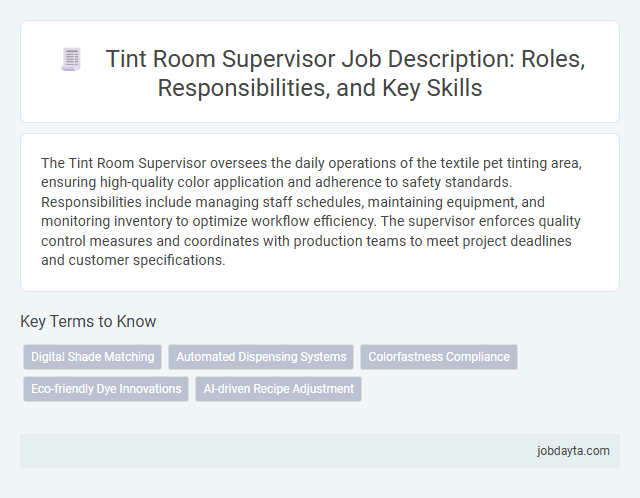 Tint Room Supervisor Job Description: Roles, Responsibilities, and Key Skills

The Tint Room Supervisor oversees the daily operations of the textile pet tinting area, ensuring high-quality color application and adherence to safety standards. Responsibilities include managing staff schedules, maintaining equipment, and monitoring inventory to optimize workflow efficiency. The supervisor enforces quality control measures and coordinates with production teams to meet project deadlines and customer specifications.

Key Terms to Know

Digital Shade Matching
Automated Dispensing Systems
Colorfastness Compliance
Eco-friendly Dye Innovations
AI-driven Recipe Adjustment

jobdayta.com