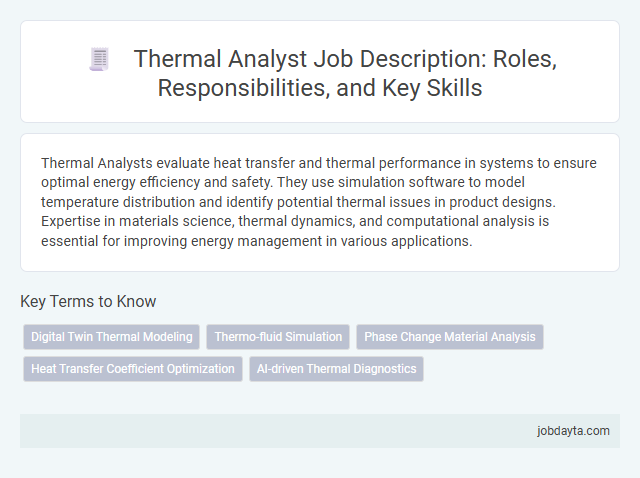 Thermal Analyst Job Description: Roles, Responsibilities, and Key Skills

Thermal Analysts evaluate heat transfer and thermal performance in systems to ensure optimal energy efficiency and safety. They use simulation software to model temperature distribution and identify potential thermal issues in product designs. Expertise in materials science, thermal dynamics, and computational analysis is essential for improving energy management in various applications.

Key Terms to Know

Digital Twin Thermal Modeling

Thermo-fluid Simulation

Phase Change Material Analysis

Heat Transfer Coefficient Optimization

AI-driven Thermal Diagnostics

jobdayta.com