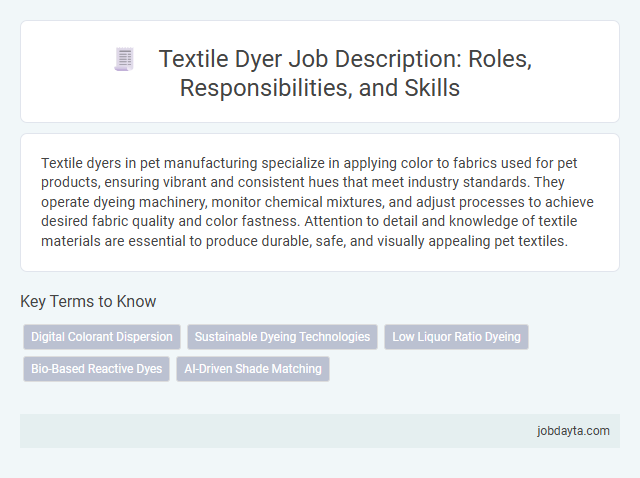 Textile Dyer Job Description: Roles, Responsibilities, and Skills

Textile dyers in pet manufacturing specialize in applying color to fabrics used for pet products, ensuring vibrant and consistent hues that meet industry standards. They operate dyeing machinery, monitor chemical mixtures, and adjust processes to achieve desired fabric quality and color fastness. Attention to detail and knowledge of textile materials are essential to produce durable, safe, and visually appealing pet textiles.

Key Terms to Know

Digital Colorant Dispersion
Sustainable Dyeing Technologies
Low Liquor Ratio Dyeing
Bio-Based Reactive Dyes
AI-Driven Shade Matching

jobdayta.com