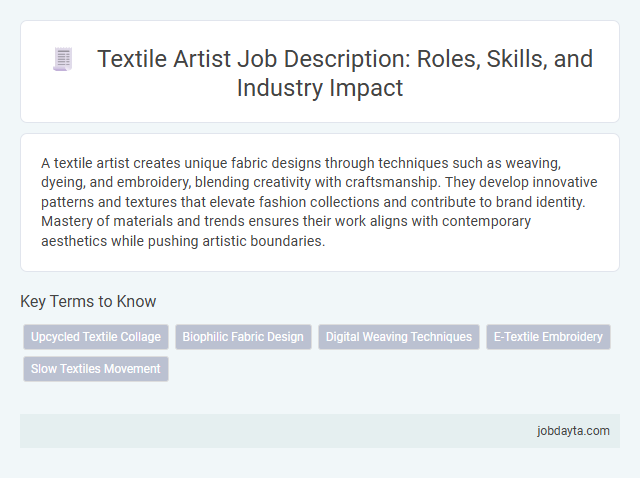 Textile Artist Job Description: Roles, Skills, and Industry Impact

A textile artist creates unique fabric designs through techniques such as weaving, dyeing, and embroidery, blending creativity with craftsmanship. They develop innovative patterns and textures that elevate fashion collections and contribute to brand identity. Mastery of materials and trends ensures their work aligns with contemporary aesthetics while pushing artistic boundaries.

Key Terms to Know

Upcycled Textile Collage
Biophilic Fabric Design
Digital Weaving Techniques
E-Textile Embroidery
Slow Textiles Movement

jobdayta.com