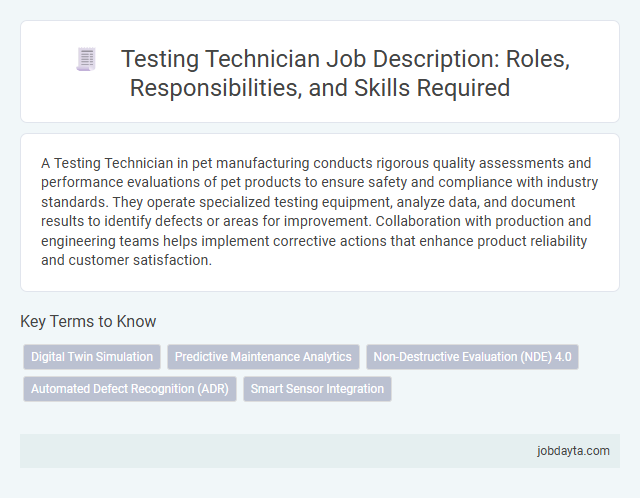 Testing Technician Job Description: Roles, Responsibilities, and Skills Required

A Testing Technician in pet manufacturing conducts rigorous quality assessments and performance evaluations of pet products to ensure safety and compliance with industry standards. They operate specialized testing equipment, analyze data, and document results to identify defects or areas for improvement. Collaboration with production and engineering teams helps implement corrective actions that enhance product reliability and customer satisfaction.

Key Terms to Know

Digital Twin Simulation

Predictive Maintenance Analytics

Non-Destructive Evaluation (NDE) 4.0

Automated Defect Recognition (ADR)

Smart Sensor Integration

jobdayta.com