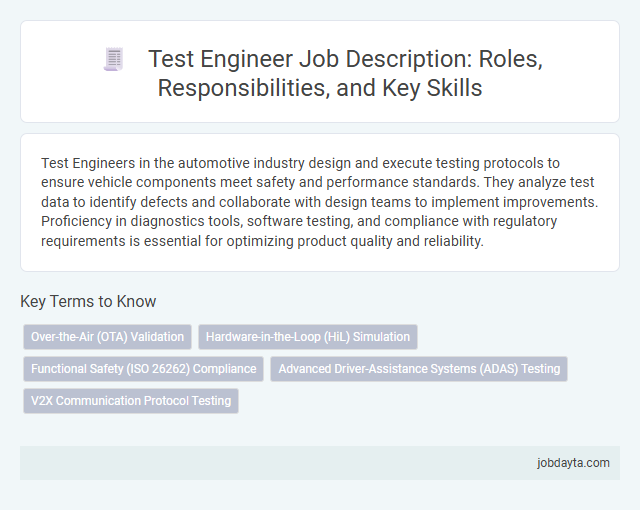 Test Engineer Job Description: Roles, Responsibilities, and Key Skills

Test Engineers in the automotive industry design and execute testing protocols to ensure vehicle components meet safety and performance standards. They analyze test data to identify defects and collaborate with design teams to implement improvements. Proficiency in diagnostics tools, software testing, and compliance with regulatory requirements is essential for optimizing product quality and reliability.

Key Terms to Know

Over-the-Air (OTA) Validation

Hardware-in-the-Loop (HiL) Simulation

Functional Safety (ISO 26262) Compliance

Advanced Driver-Assistance Systems (ADAS) Testing

V2X Communication Protocol Testing

jobdayta.com