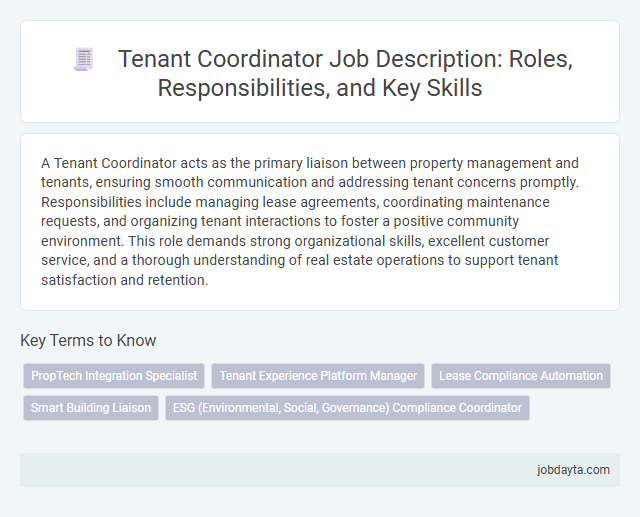 Tenant Coordinator Job Description: Roles, Responsibilities, and Key Skills

A Tenant Coordinator acts as the primary liaison between property management and tenants, ensuring smooth communication and addressing tenant concerns promptly. Responsibilities include managing lease agreements, coordinating maintenance requests, and organizing tenant interactions to foster a positive community environment. This role demands strong organizational skills, excellent customer service, and a thorough understanding of real estate operations to support tenant satisfaction and retention.

Key Terms to Know

PropTech Integration Specialist

Tenant Experience Platform Manager

Lease Compliance Automation

Smart Building Liaison

ESG (Environmental, Social, Governance) Compliance Coordinator

jobdayta.com