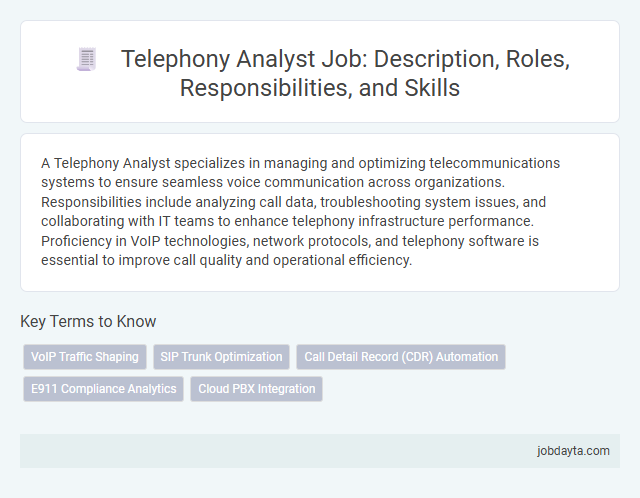 Telephony Analyst Job: Description, Roles, Responsibilities, and Skills

A Telephony Analyst specializes in managing and optimizing telecommunications systems to ensure seamless voice communication across organizations. Responsibilities include analyzing call data, troubleshooting system issues, and collaborating with IT teams to enhance telephony infrastructure performance. Proficiency in VoIP technologies, network protocols, and telephony software is essential to improve call quality and operational efficiency.

Key Terms to Know

VoIP Traffic Shaping

SIP Trunk Optimization

Call Detail Record (CDR) Automation

E911 Compliance Analytics

Cloud PBX Integration

jobdayta.com