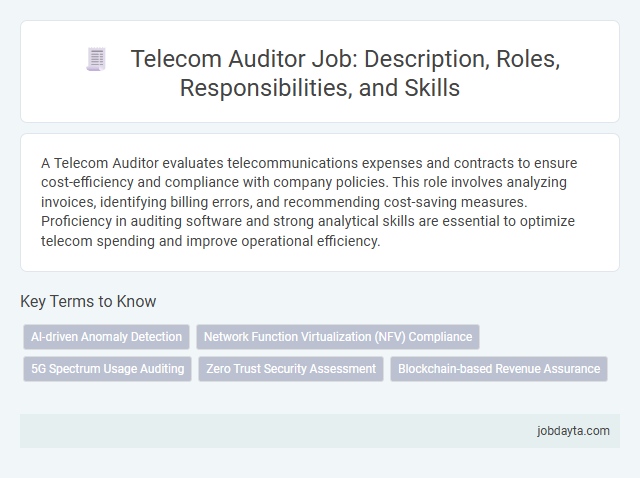 Telecom Auditor Job: Description, Roles, Responsibilities, and Skills

A Telecom Auditor evaluates telecommunications expenses and contracts to ensure cost-efficiency and compliance with company policies. This role involves analyzing invoices, identifying billing errors, and recommending cost-saving measures. Proficiency in auditing software and strong analytical skills are essential to optimize telecom spending and improve operational efficiency.

Key Terms to Know

AI-driven Anomaly Detection

Network Function Virtualization (NFV) Compliance

5G Spectrum Usage Auditing

Zero Trust Security Assessment

Blockchain-based Revenue Assurance

jobdayta.com