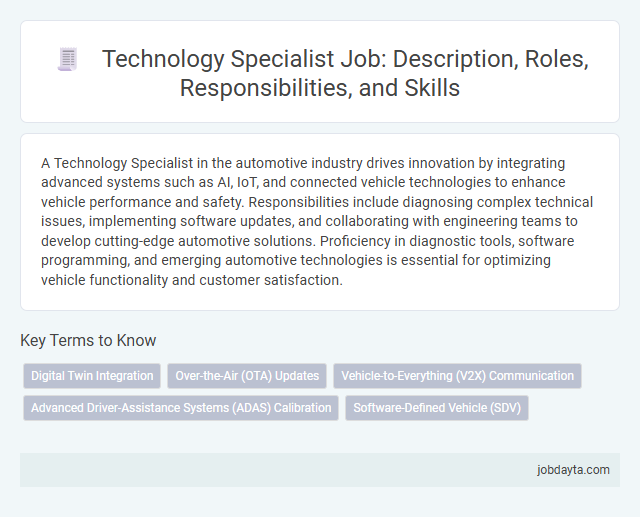 Technology Specialist Job: Description, Roles, Responsibilities, and Skills

A Technology Specialist in the automotive industry drives innovation by integrating advanced systems such as AI, IoT, and connected vehicle technologies to enhance vehicle performance and safety. Responsibilities include diagnosing complex technical issues, implementing software updates, and collaborating with engineering teams to develop cutting-edge automotive solutions. Proficiency in diagnostic tools, software programming, and emerging automotive technologies is essential for optimizing vehicle functionality and customer satisfaction.

Key Terms to Know

Digital Twin Integration

Over-the-Air (OTA) Updates

Vehicle-to-Everything (V2X) Communication

Advanced Driver-Assistance Systems (ADAS) Calibration

Software-Defined Vehicle (SDV)

jobdayta.com