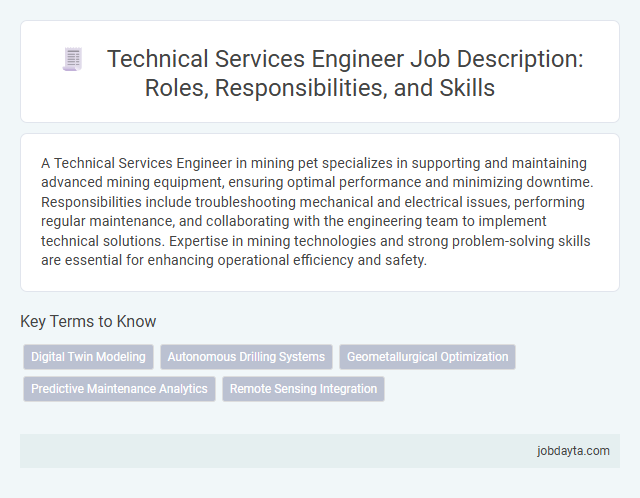 Technical Services Engineer Job Description: Roles, Responsibilities, and Skills

A Technical Services Engineer in mining pet specializes in supporting and maintaining advanced mining equipment, ensuring optimal performance and minimizing downtime. Responsibilities include troubleshooting mechanical and electrical issues, performing regular maintenance, and collaborating with the engineering team to implement technical solutions. Expertise in mining technologies and strong problem-solving skills are essential for enhancing operational efficiency and safety.

Key Terms to Know

Digital Twin Modeling
Autonomous Drilling Systems
Geometallurgical Optimization
Predictive Maintenance Analytics
Remote Sensing Integration

jobdayta.com