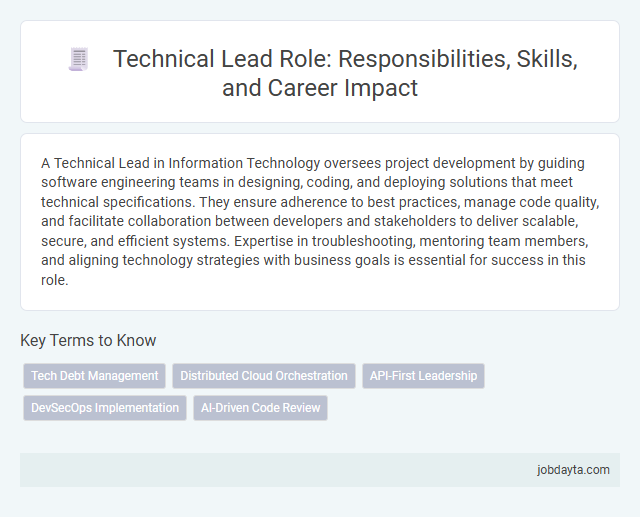 Technical Lead Role: Responsibilities, Skills, and Career Impact

A Technical Lead in Information Technology oversees project development by guiding software engineering teams in designing, coding, and deploying solutions that meet technical specifications. They ensure adherence to best practices, manage code quality, and facilitate collaboration between developers and stakeholders to deliver scalable, secure, and efficient systems. Expertise in troubleshooting, mentoring team members, and aligning technology strategies with business goals is essential for success in this role.

Key Terms to Know

Tech Debt Management
Distributed Cloud Orchestration
API-First Leadership
DevSecOps Implementation
AI-Driven Code Review

jobdayta.com