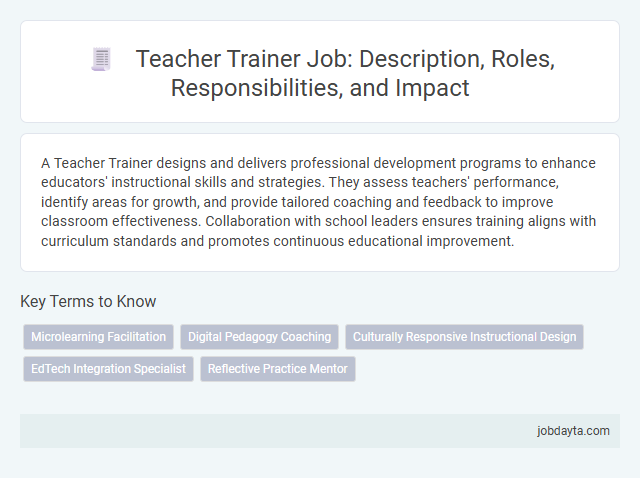 Teacher Trainer Job: Description, Roles, Responsibilities, and Impact

A Teacher Trainer designs and delivers professional development programs to enhance educators' instructional skills and strategies. They assess teachers' performance, identify areas for growth, and provide tailored coaching and feedback to improve classroom effectiveness. Collaboration with school leaders ensures training aligns with curriculum standards and promotes continuous educational improvement.

Key Terms to Know

Microlearning Facilitation

Digital Pedagogy Coaching

Culturally Responsive Instructional Design

EdTech Integration Specialist

Reflective Practice Mentor

jobdayta.com