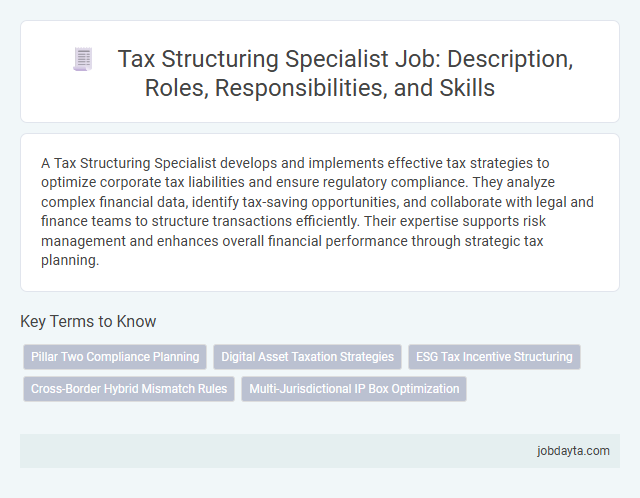 Tax Structuring Specialist Job: Description, Roles, Responsibilities, and Skills

A Tax Structuring Specialist develops and implements effective tax strategies to optimize corporate tax liabilities and ensure regulatory compliance. They analyze complex financial data, identify tax-saving opportunities, and collaborate with legal and finance teams to structure transactions efficiently. Their expertise supports risk management and enhances overall financial performance through strategic tax planning.

Key Terms to Know

Pillar Two Compliance Planning

Digital Asset Taxation Strategies

ESG Tax Incentive Structuring

Cross-Border Hybrid Mismatch Rules

Multi-Jurisdictional IP Box Optimization

jobdayta.com